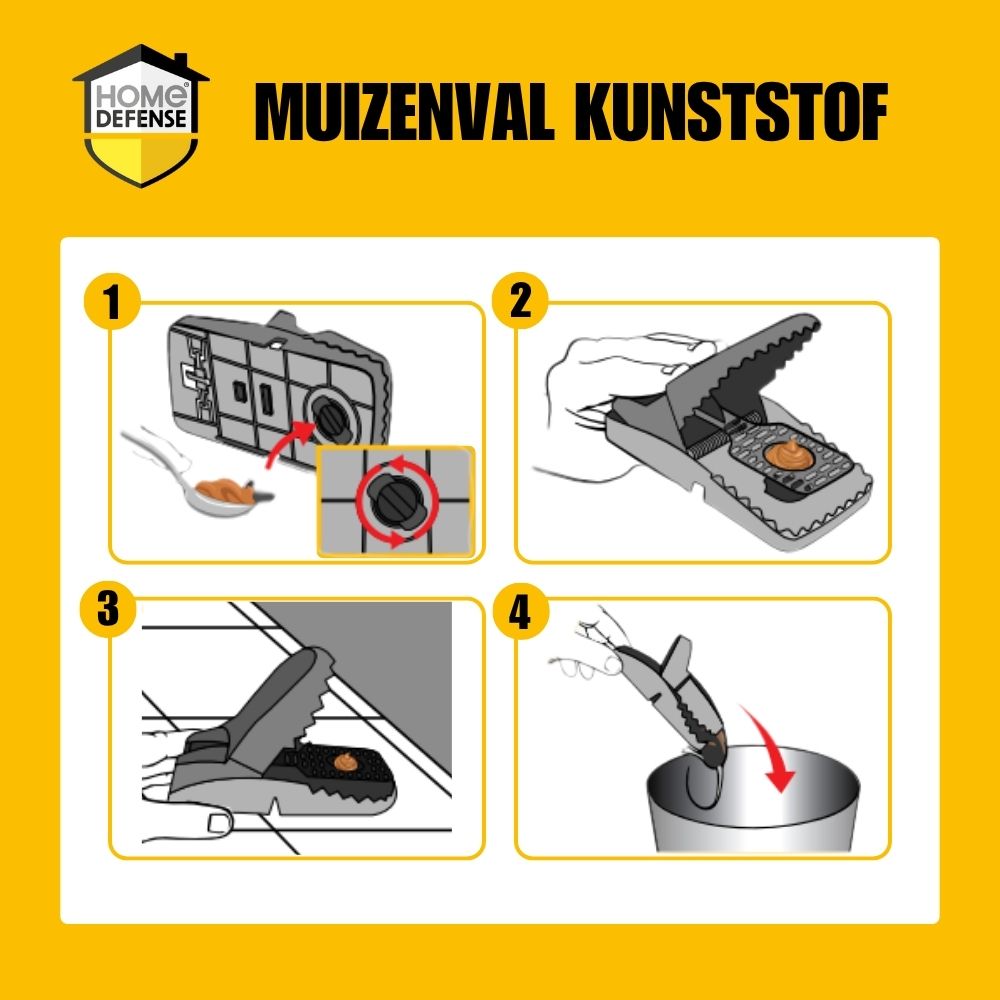 HOME DEFENSE

MUIZENVAL KUNSTSTOF

1

2

3

4