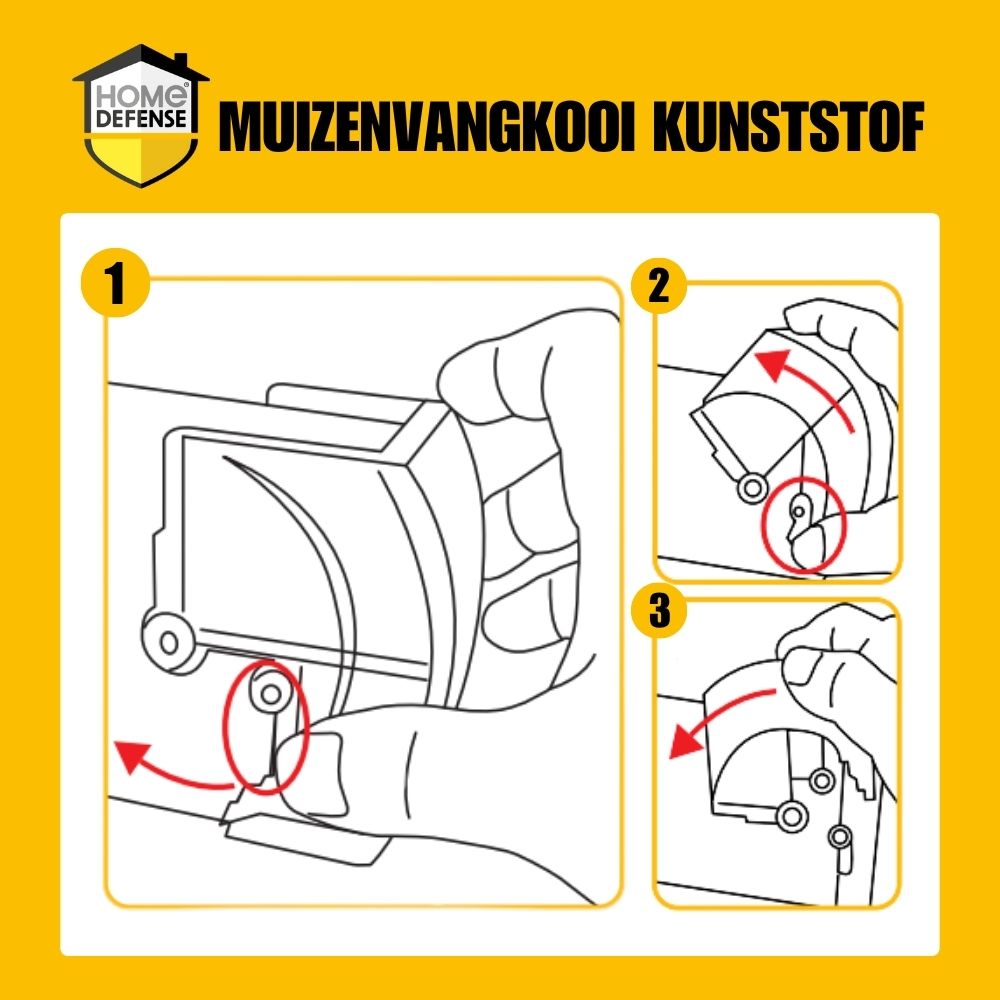 HOME DEFENSE

MUIZENVANGKOOI KUNSTSTOF

1

2

3